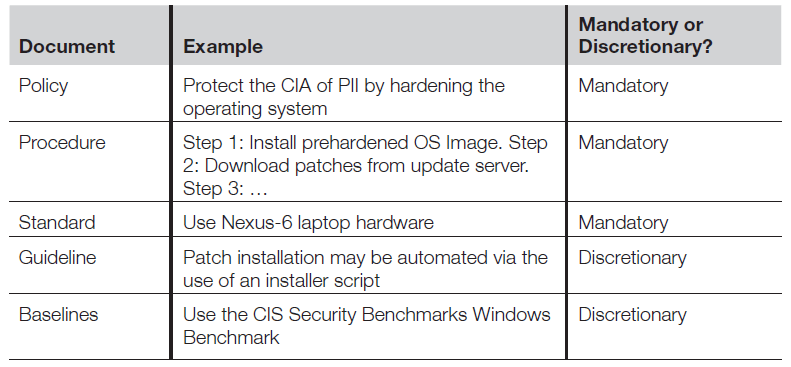 | Document | Example | Mandatory or Discretionary? |
|---|---|---|
| Policy | Protect the CIA of PII by hardening the operating system | Mandatory |
| Procedure | Step 1: Install prehardened OS Image. Step 2: Download patches from update server. Step 3: … | Mandatory |
| Standard | Use Nexus-6 laptop hardware | Mandatory |
| Guideline | Patch installation may be automated via the use of an installer script | Discretionary |
| Baselines | Use the CIS Security Benchmarks Windows Benchmark | Discretionary |